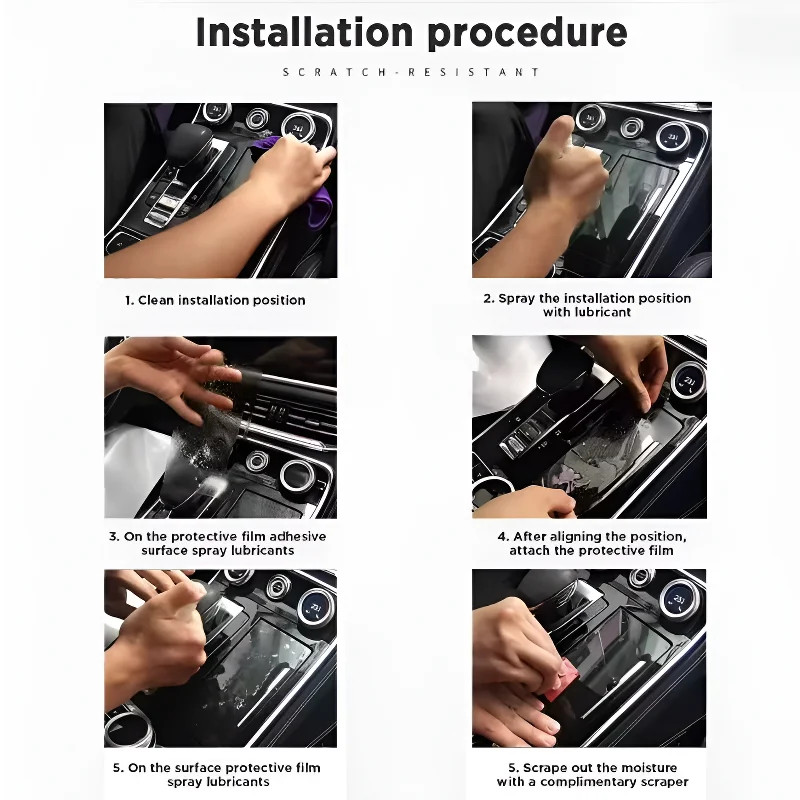 Installation procedure

SCRATCH-RESISTANT

1. Clean installation position

2. Spray the installation position with lubricant

3. On the protective film adhesive surface spray lubricants

4. After aligning the position, attach the protective film

5. On the surface protective film spray lubricants

5. Scrape out the moisture with a complimentary scraper